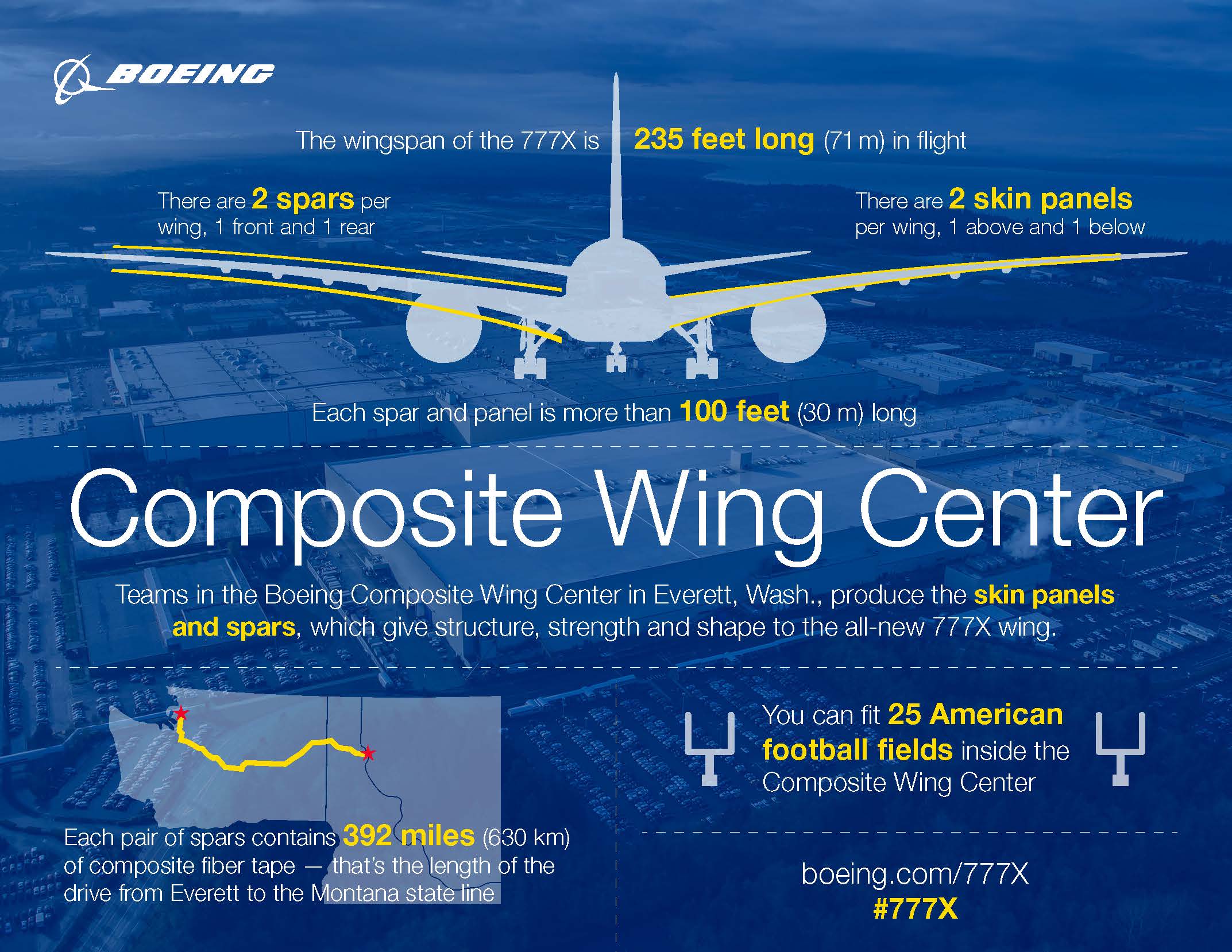 BOEING

The wingspan of the 777X is 235 feet long (71 m) in flight

There are 2 spars per wing, 1 front and 1 rear

There are 2 skin panels per wing, 1 above and 1 below

Each spar and panel is more than 100 feet (30 m) long

Composite Wing Center

Teams in the Boeing Composite Wing Center in Everett, Wash., produce the skin panels and spars, which give structure, strength and shape to the all-new 777X wing.

Each pair of spars contains 392 miles (630 km) of composite fiber tape — that's the length of the drive from Everett to the Montana state line

You can fit 25 American football fields inside the Composite Wing Center

boeing.com/777X
#777X