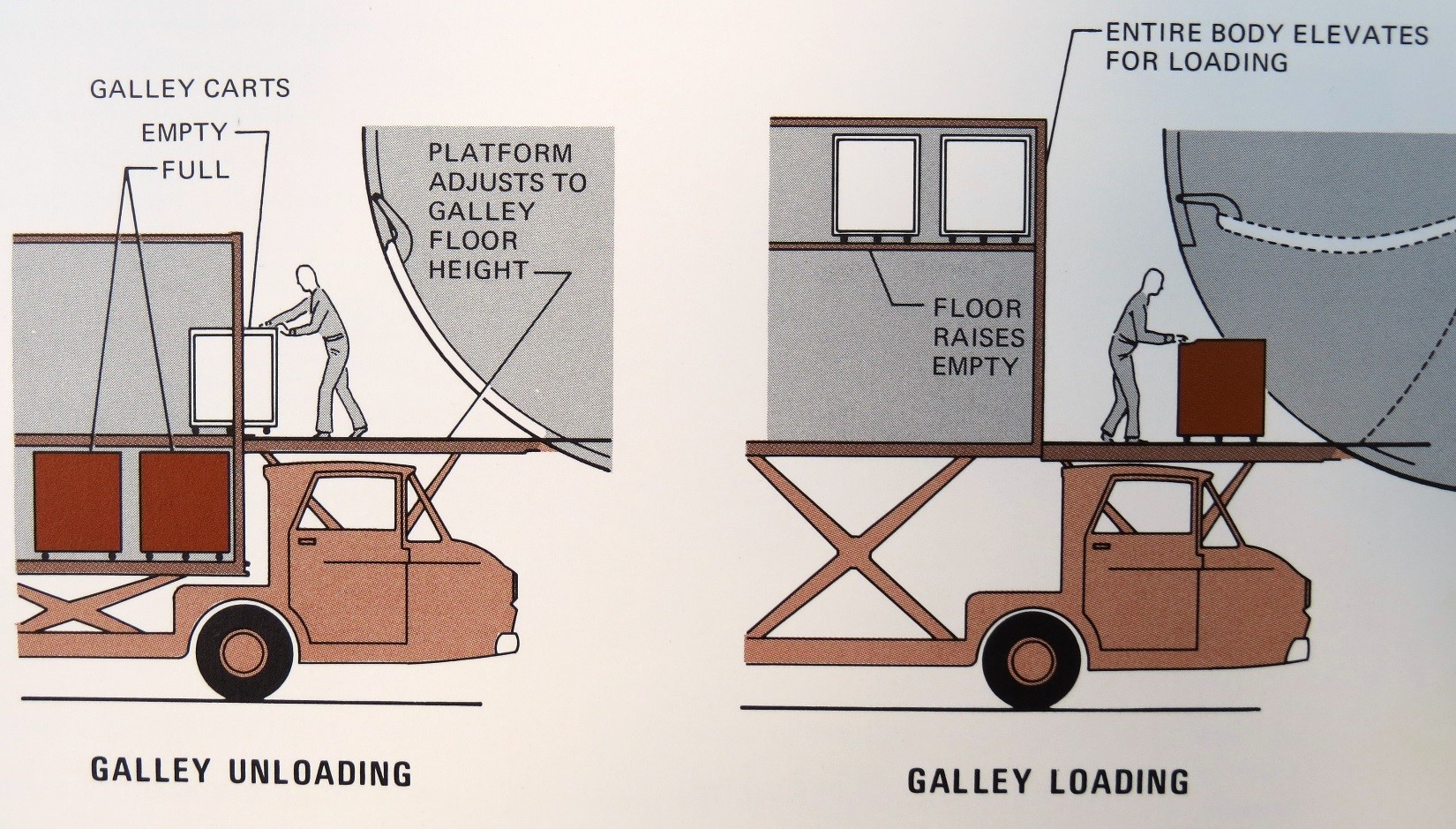 GALLEY CARTS
EMPTY
FULL

PLATFORM ADJUSTS TO GALLEY FLOOR HEIGHT

GALLEY UNLOADING

ENTIRE BODY ELEVATES FOR LOADING

FLOOR RAISES EMPTY

GALLEY LOADING