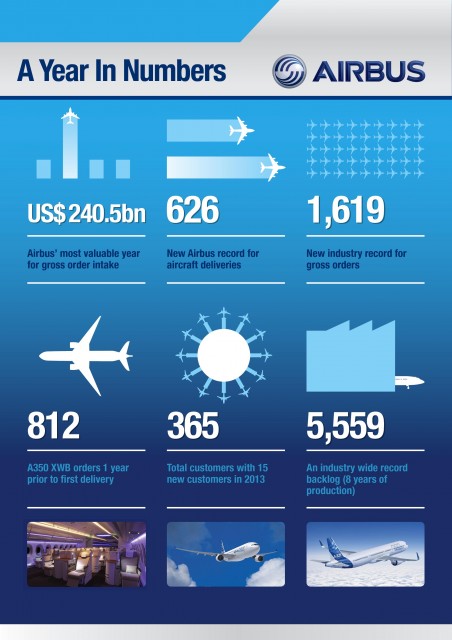 A Year In Numbers

AIRBUS

US$ 240.5bn

Airbus' most valuable year for gross order intake

626

New Airbus record for aircraft deliveries

1,619

New industry record for gross orders

812

A350 XWB orders 1 year prior to first delivery

365

Total customers with 15 new customers in 2013

5,559

An industry wide record backlog (8 years of production)